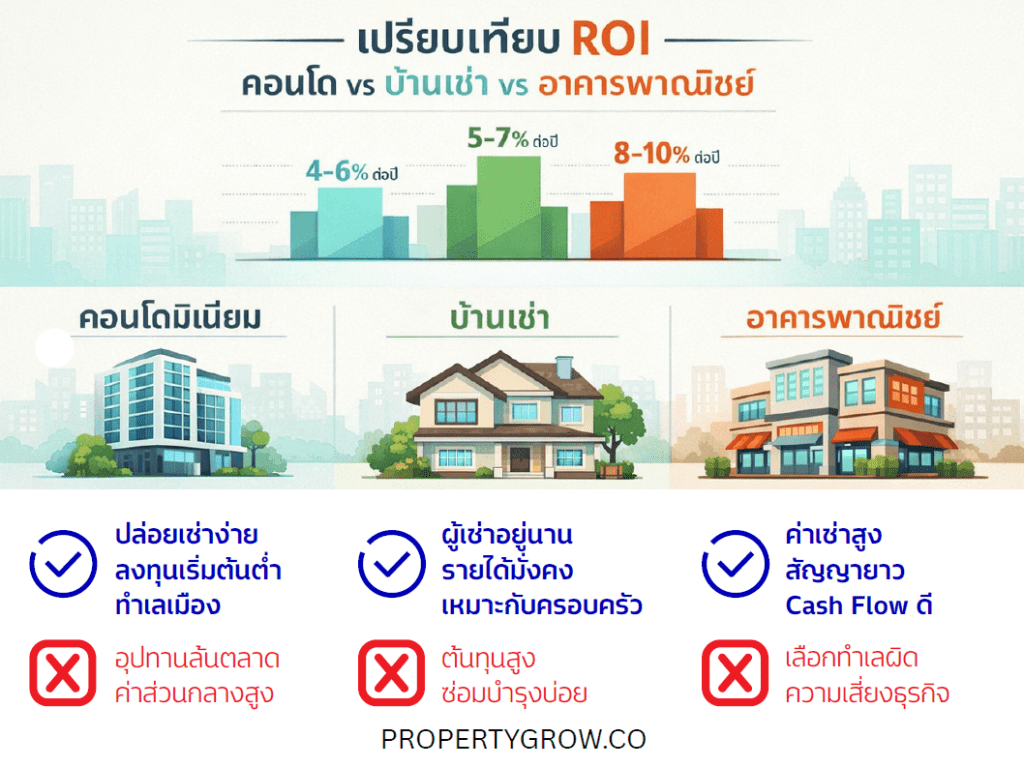 เปรียบเทียบ ROI
คอนโด vs บ้านเช่า vs อาคารพาณิชย์

4-6% ต่อปี

5-7% ต่อปี

8-10% ต่อปี

คอนโดมิเนียม

บ้านเช่า

อาคารพาณิชย์

ปล่อยเช่าง่าย
ลงทุนเริ่มต้นต่ำ
ทำเลเมือง

อุปทานล้นตลาด
ค่าส่วนกลางสูง

ผู้เช่าอยู่นาน
รายได้มั่งคง
เหมาะกับครอบครัว

ต้นทุนสูง
ซ่อมบำรุงบ่อย

ค่าเช่าสูง
สัญญายาว
Cash Flow ดี

เลือกทำเลผิด
ความเสี่ยงธุรกิจ

PROPERTYGROW.CO